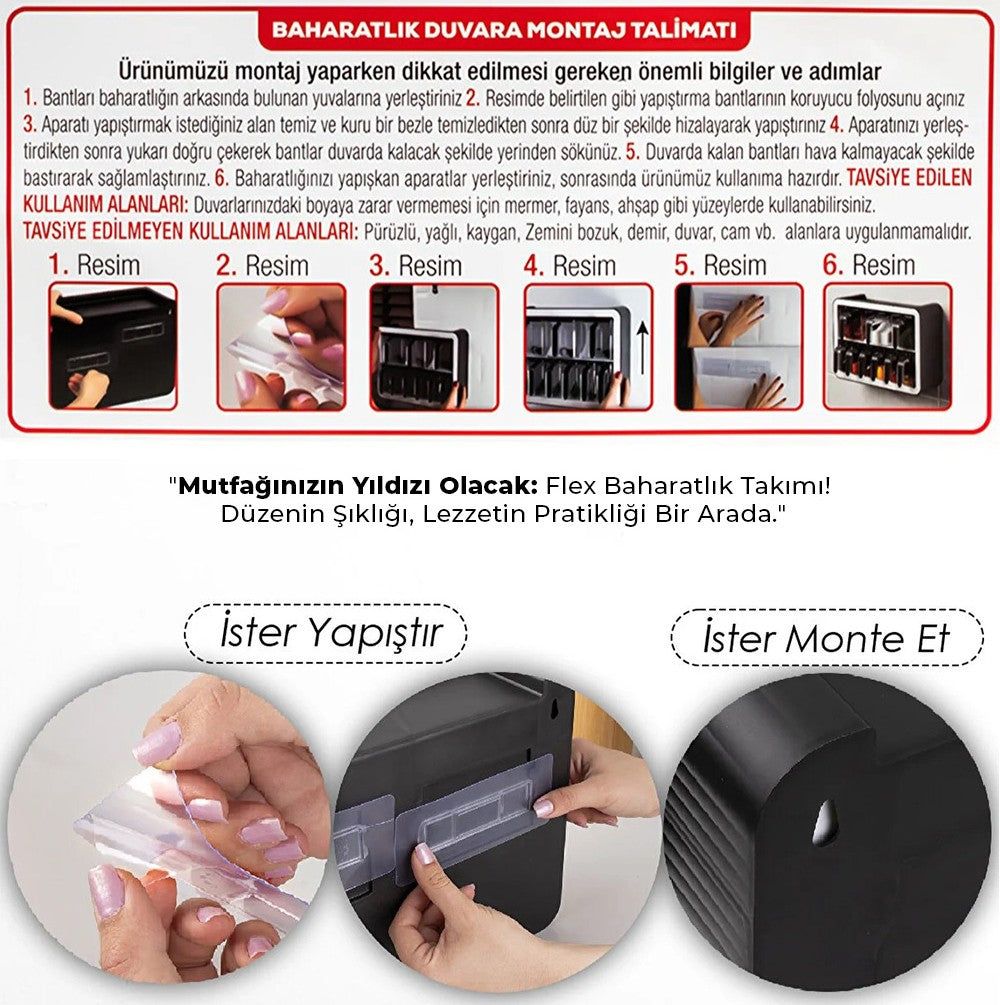 BAHARATLIK DUVARA MONTAJ TALİMATI

Ürünümüzü montaj yaparken dikkat edilmesi gereken önemli bilgiler ve adımlar

1. Bantları baharatlığın arkasında bulunan yuvalarına yerleştiriniz 2. Resimde belirtilen gibi yapıştırma bantlarının koruyucu folyosunu açınız 3. Aparatı yapıştırmak istediğiniz alan temiz ve kuru bir bezle temizledikten sonra düz bir şekilde hizalayarak yapıştırınız 4. Aparatınızı yerleştirdikten sonra yukarı doğru çekerek bantlar duvarda kalacak şekilde yerinden sökünüz. 5. Duvarda kalan bantları hava kalmayacak şekilde bastırarak sağlamlaştırınız. 6. Baharatlığınızı yapışkan aparatlar yerleştiriniz, sonrasında ürünümüz kullanıma hazırdır. TAVSİYE EDİLEN KULLANIM ALANLARI: Duvarlarınızdaki boyaya zarar vermemesi için mermer, fayans, ahşap gibi yüzeylerde kullanabilirsiniz. TAVSİYE EDİLMEYEN KULLANIM ALANLARI: Pürüzlü, yağlı, kaygan, Zemini bozuk, demir, duvar, cam vb. alanlara uygulanmamalıdır.

1. Resim
2. Resim
3. Resim
4. Resim
5. Resim
6. Resim

"Mutfağınızın Yıldızı Olacak: Flex Baharatlık Takımı! Düzenin Şıklığı, Lezzetin Pratikliği Bir Arada."

İster Yapıştır

İster Monte Et